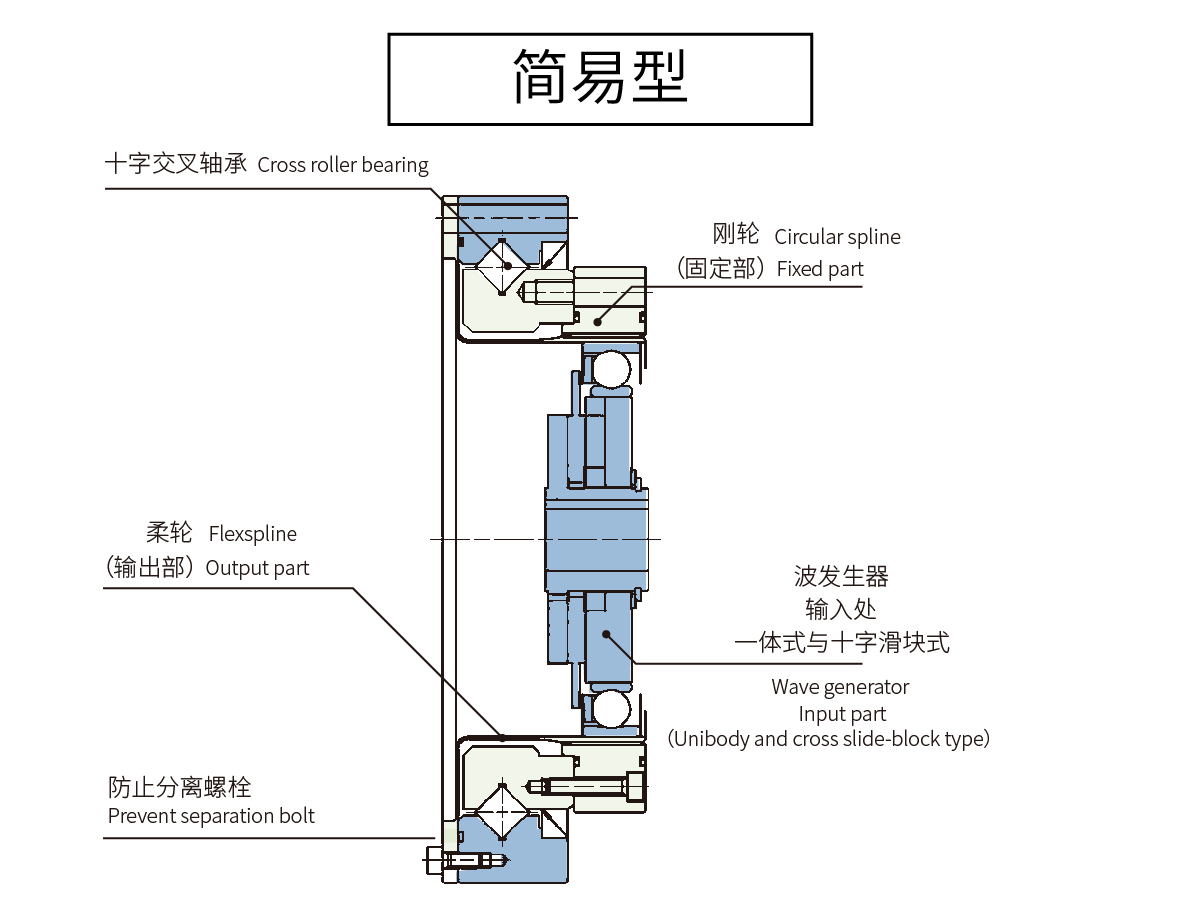 简易型

十字交叉轴承 Cross roller bearing

刚轮 Circular spline
（固定部）Fixed part

柔轮 Flexspline
（输出部）Output part

波发生器
输入处
一体式与十字滑块式

Wave generator
Input part
（Unibody and cross slide-block type）

防止分离螺栓
Prevent separation bolt