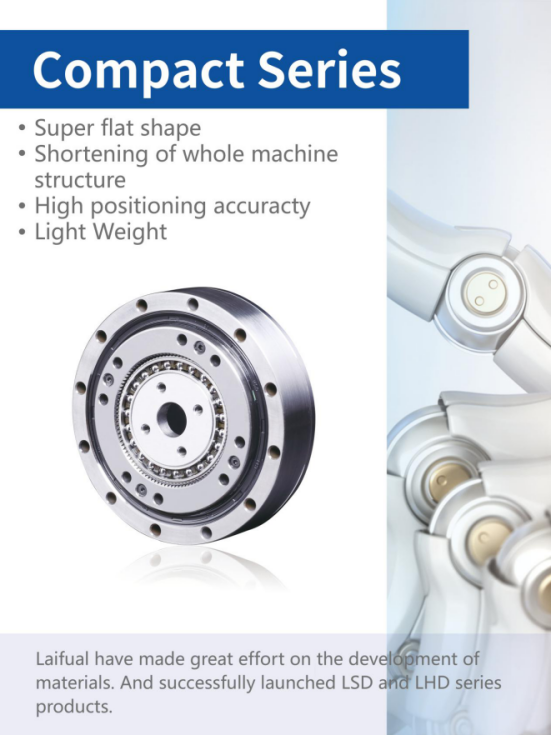 Compact Series

• Super flat shape
• Shortening of whole machine structure
• High positioning accuracty
• Light Weight

Laifual have made great effort on the development of materials. And successfully launched LSD and LHD series products.